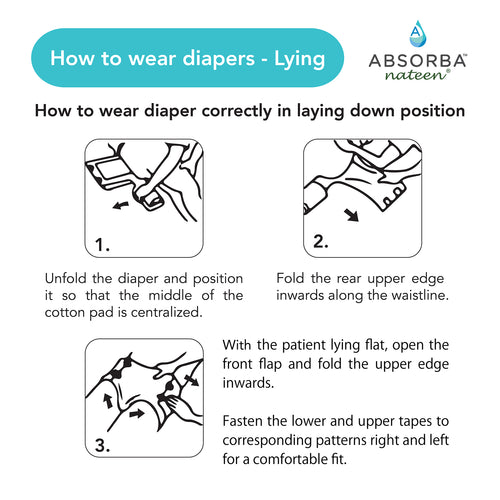 How to wear diapers - Lying

A
ABSORBA™
nateen®

How to wear diaper correctly in laying down position

1.

Unfold the diaper and position it so that the middle of the cotton pad is centralized.

2.

Fold the rear upper edge inwards along the waistline.

3.

With the patient lying flat, open the front flap and fold the upper edge inwards.

Fasten the lower and upper tapes to corresponding patterns right and left for a comfortable fit.